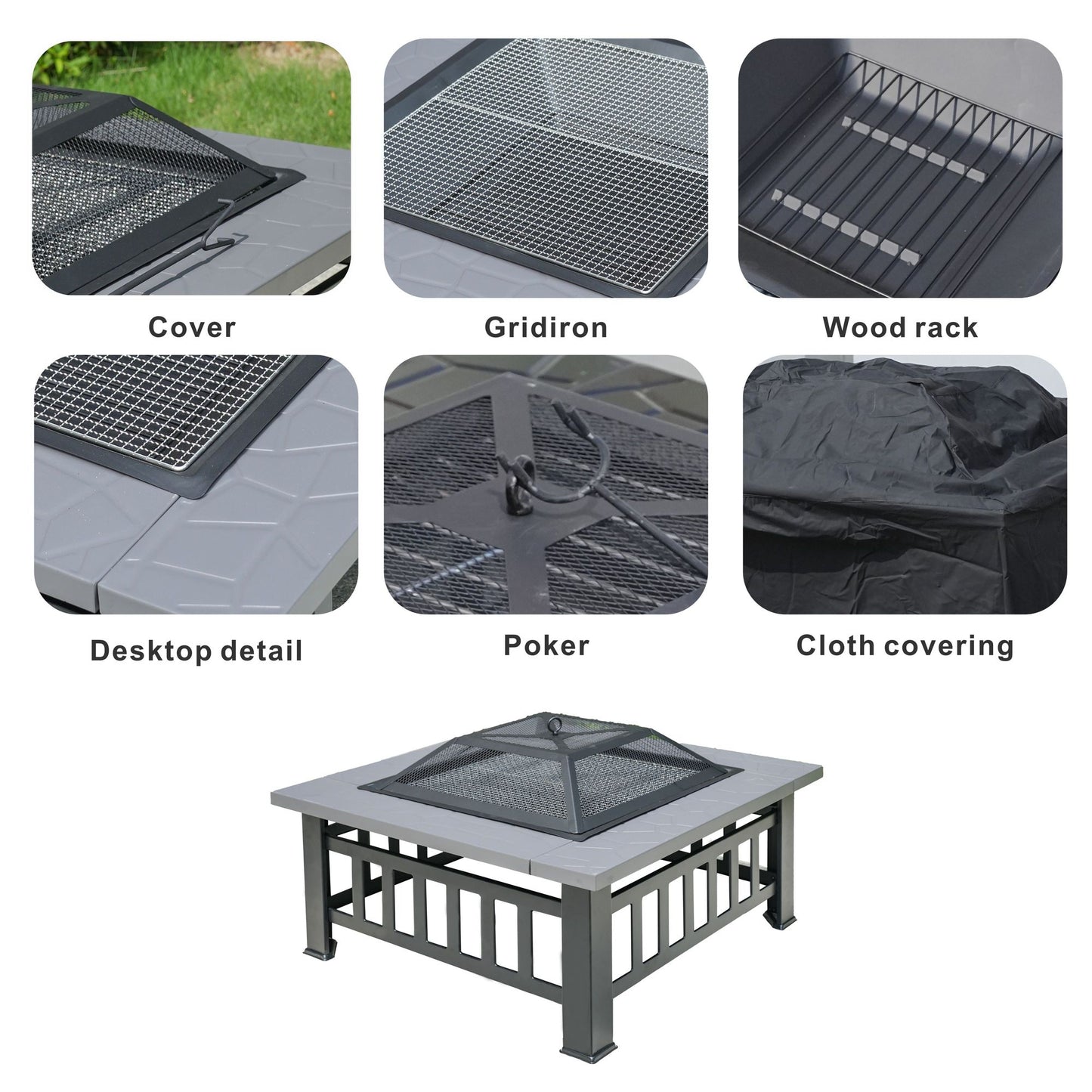 Cover

Gridiron

Wood rack

Desktop detail

Poker

Cloth covering