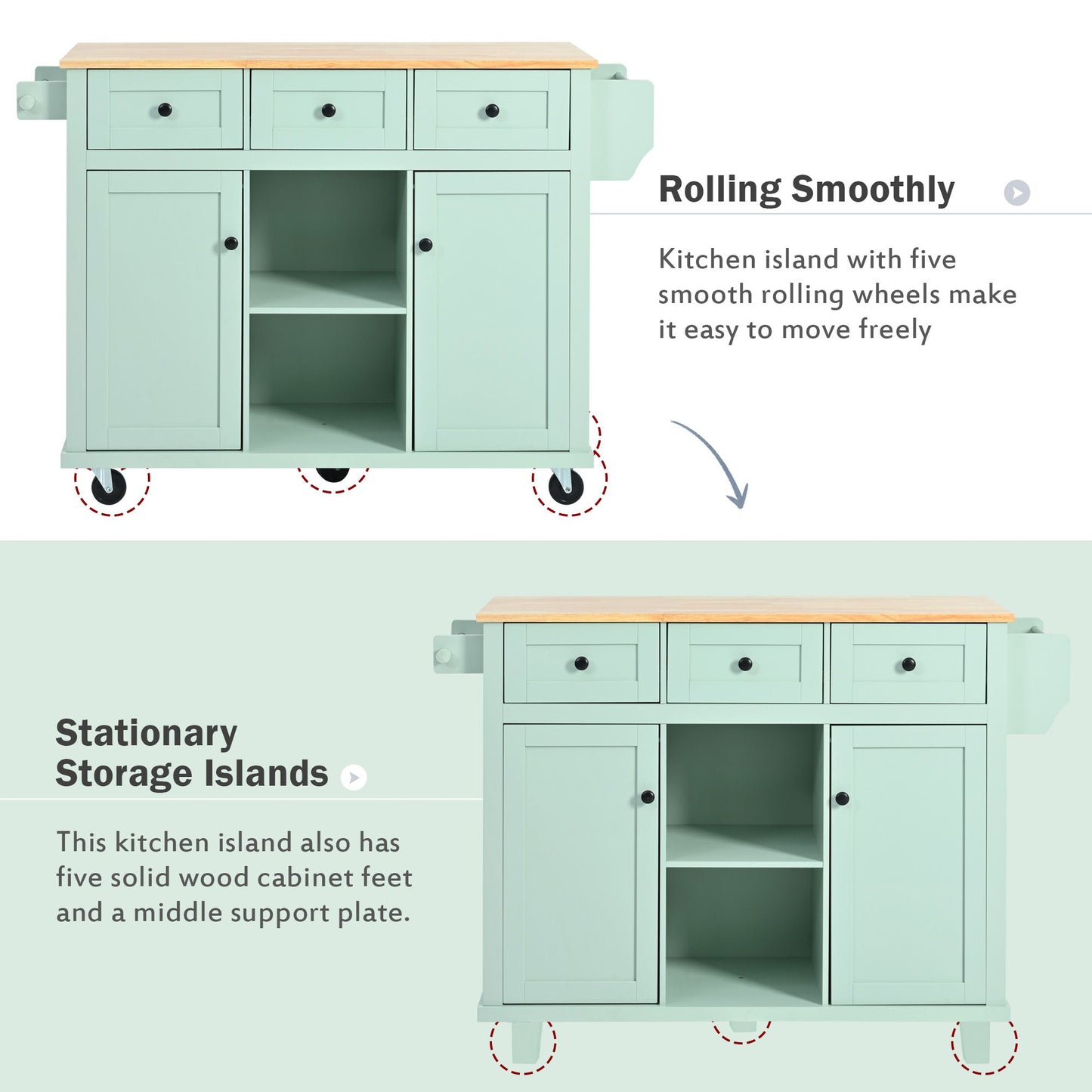 Rolling Smoothly

Kitchen island with five smooth rolling wheels make it easy to move freely

Stationary Storage Islands

This kitchen island also has five solid wood cabinet feet and a middle support plate.