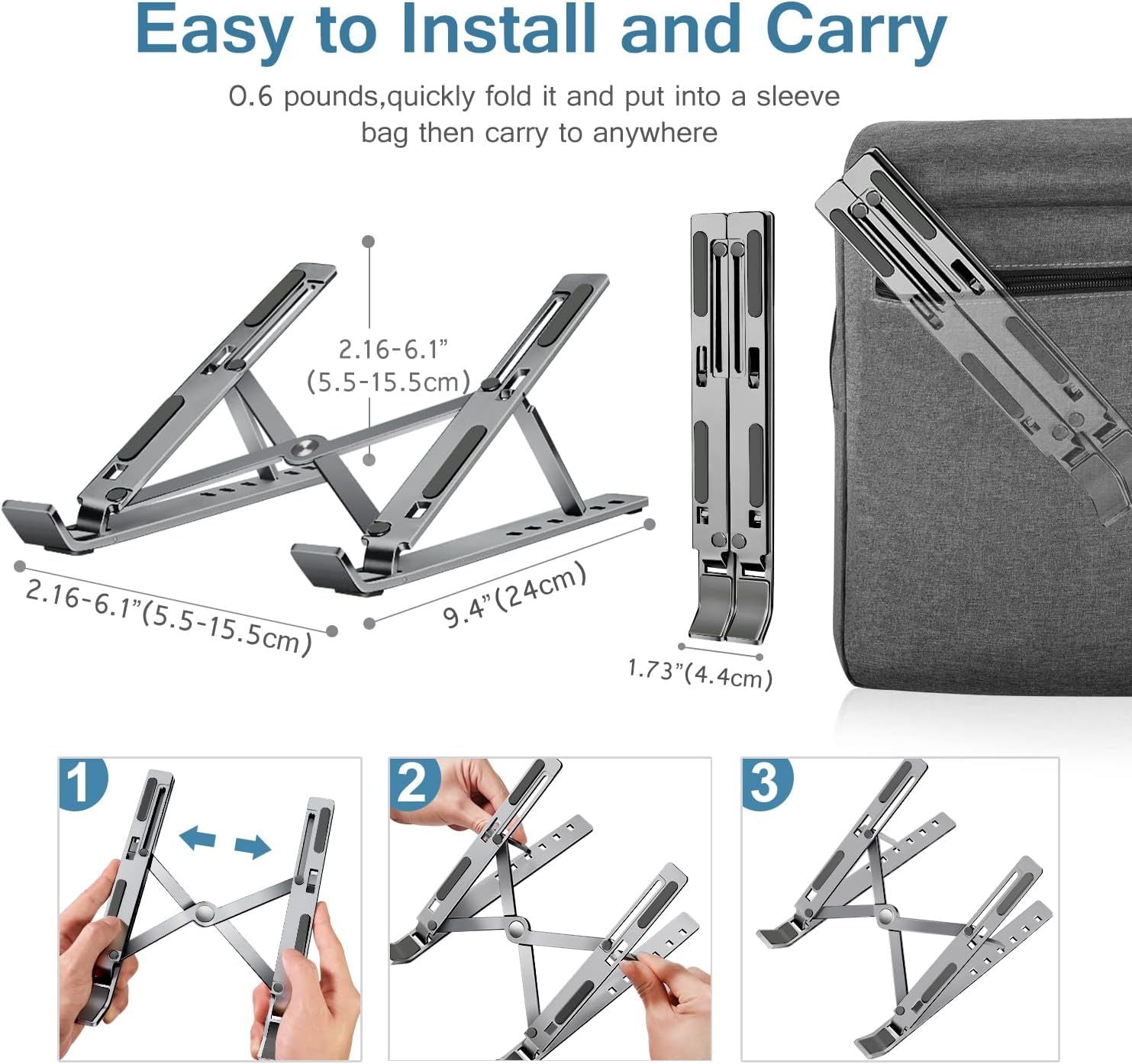 Easy to Install and Carry

0.6 pounds,quickly fold it and put into a sleeve bag then carry to anywhere

2.16-6.1”
(5.5-15.5cm)

2.16-6.1”(5.5-15.5cm)

9.4”(24cm)

1.73”(4.4cm)

1

2

3