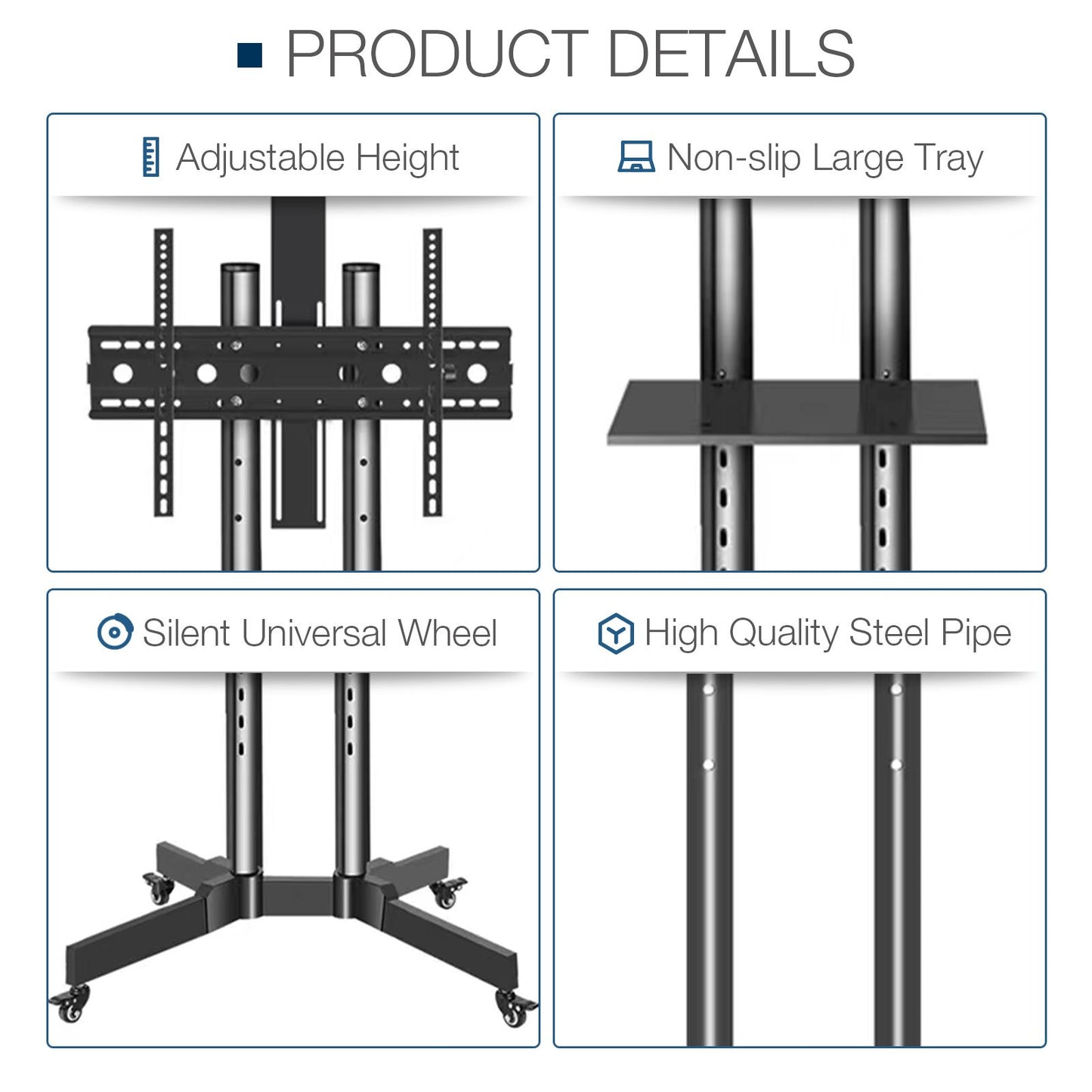 PRODUCT DETAILS

Adjustable Height

Non-slip Large Tray

Silent Universal Wheel

High Quality Steel Pipe